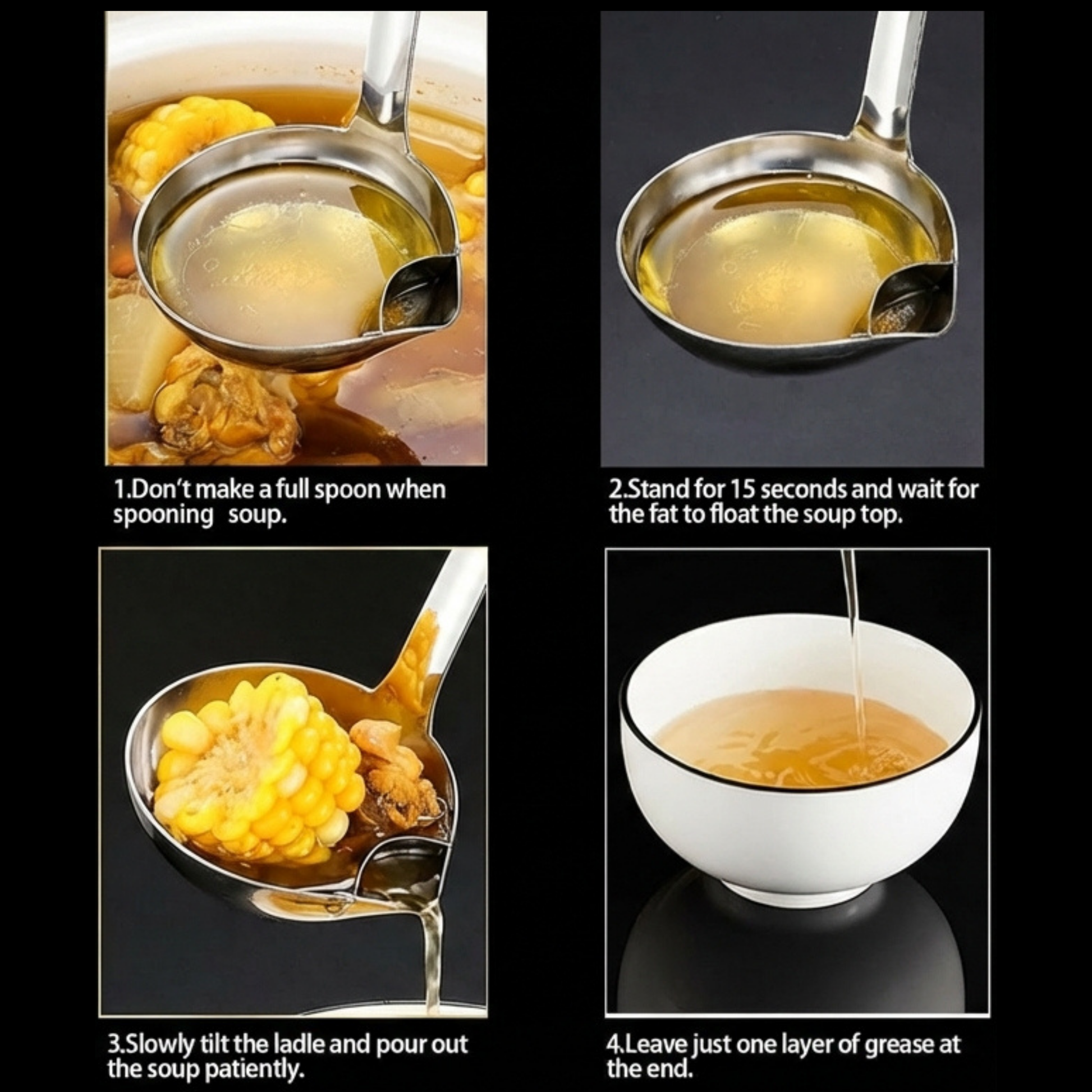 1.Don't make a full spoon when spooning soup.

2.Stand for 15 seconds and wait for the fat to float the soup top.

3.Slowly tilt the ladle and pour out the soup patiently.

4.Leave just one layer of grease at the end.